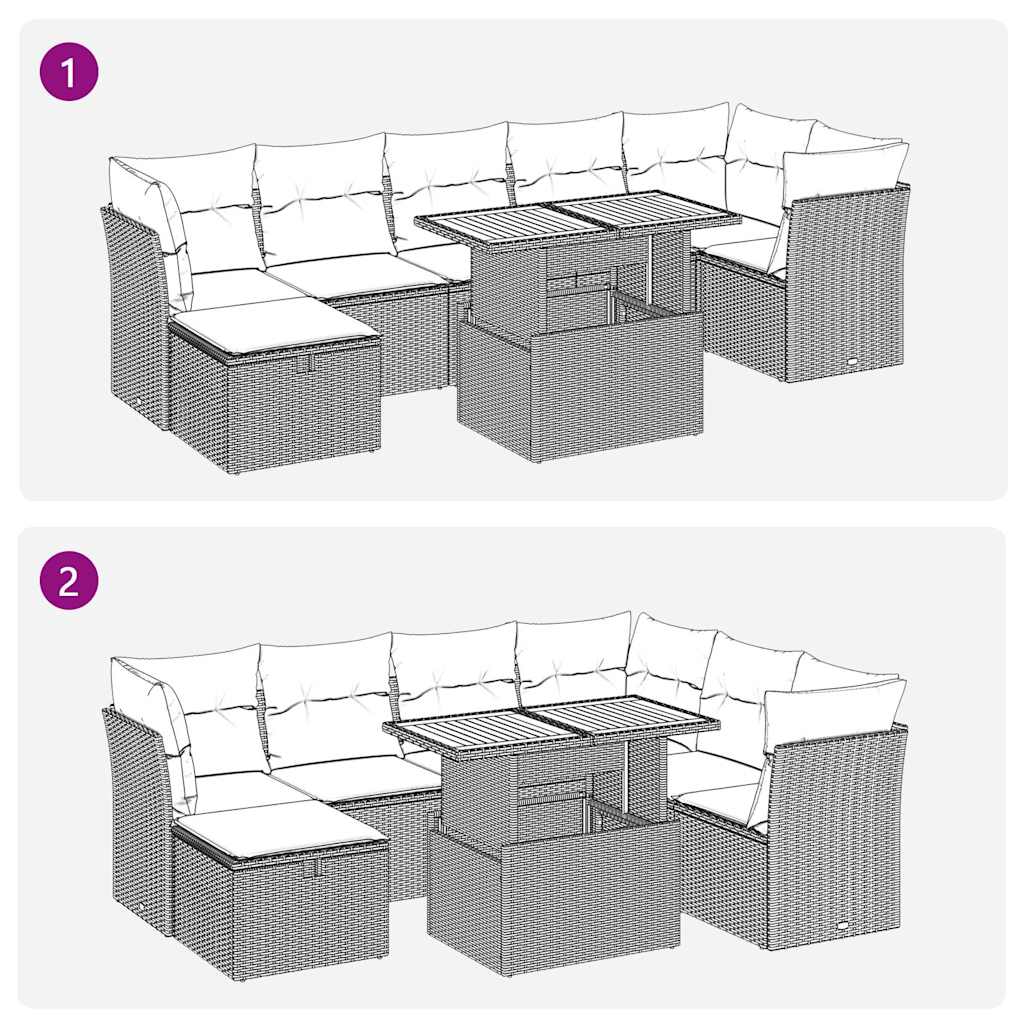 1

2